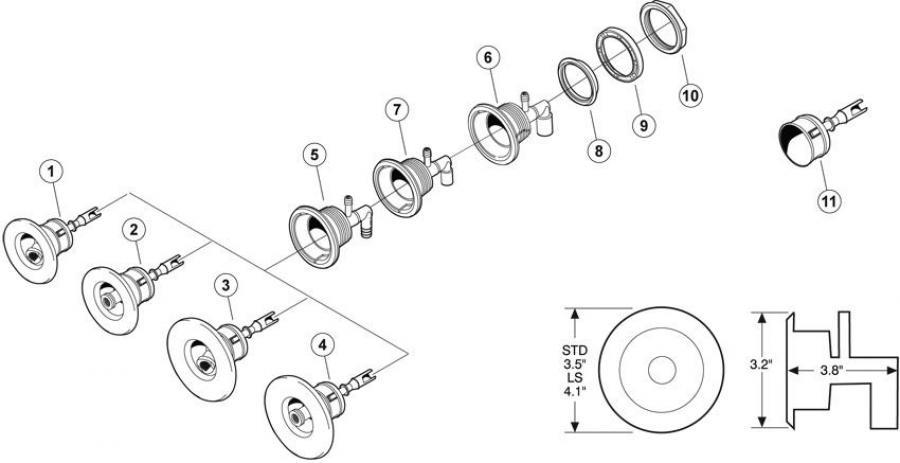 1
2
3
4
5
7
6
8
9
10
11
STD
3.5"
LS
4.1"
3.2"
3.8"