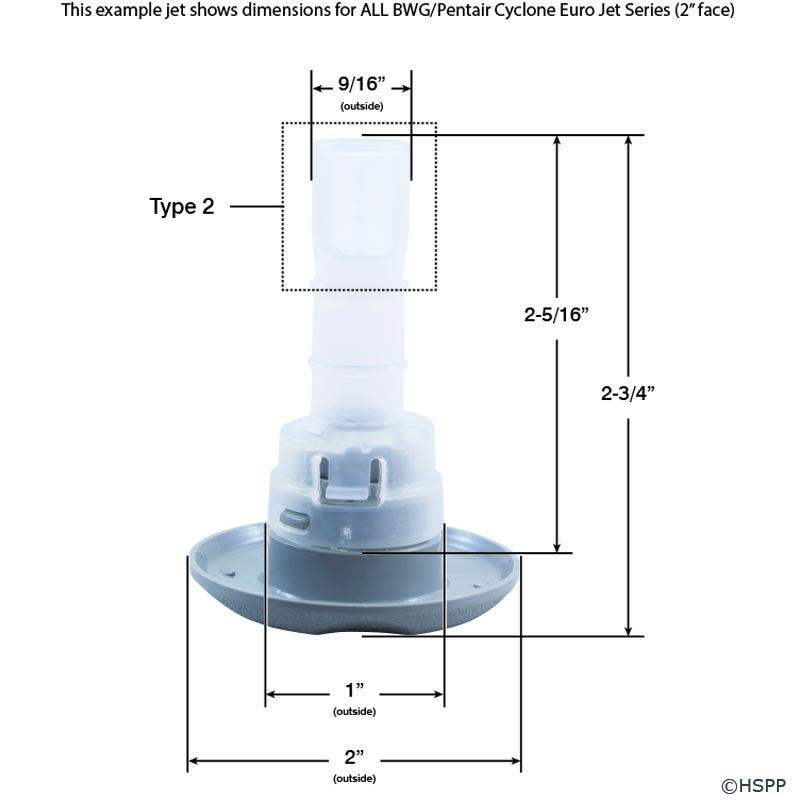 This example jet shows dimensions for ALL BWG/Pentair Cyclone Euro Jet Series (2" face)

9/16"
(outside)

Type 2

2-5/16"

2-3/4"

1"
(outside)

2"
(outside)

©HSPP